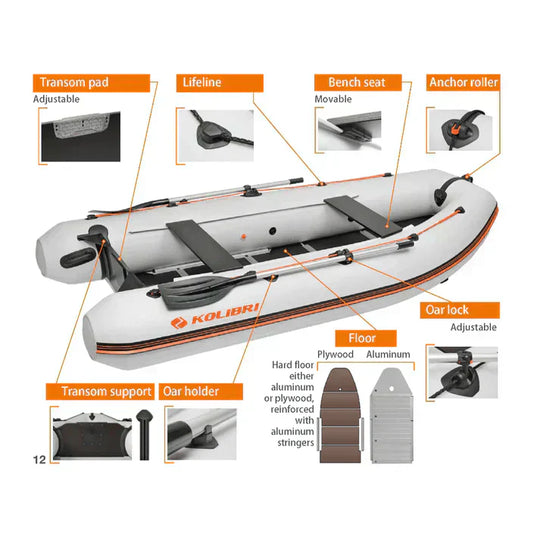 Transom pad
Adjustable

Lifeline

Bench seat
Movable

Anchor roller

KOLIBRI

Oar lock
Adjustable

Floor
Plywood Aluminum

Hard floor either aluminum or plywood, reinforced with aluminum stringers

Transom support

Oar holder

12